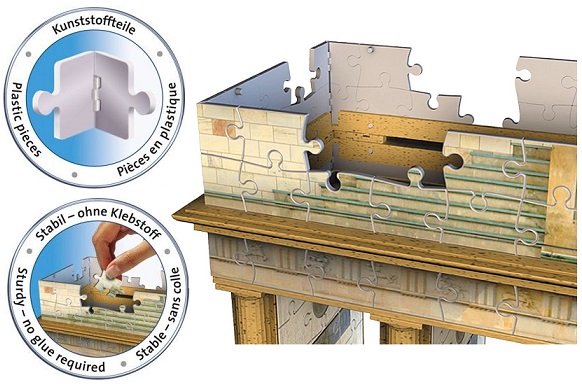 Kunststoffteile
Plastic pieces
Pièces en plastique

Stabil – ohne Klebstoff
Sturdy – no glue required
Stable – sans colle