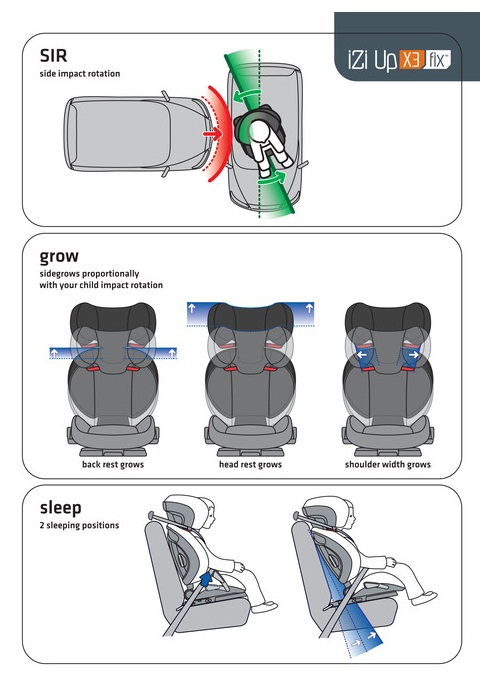 iZi Up X3 fix™

SIR
side impact rotation

grow
sidegrows proportionally with your child impact rotation

back rest grows

head rest grows

shoulder width grows

sleep
2 sleeping positions